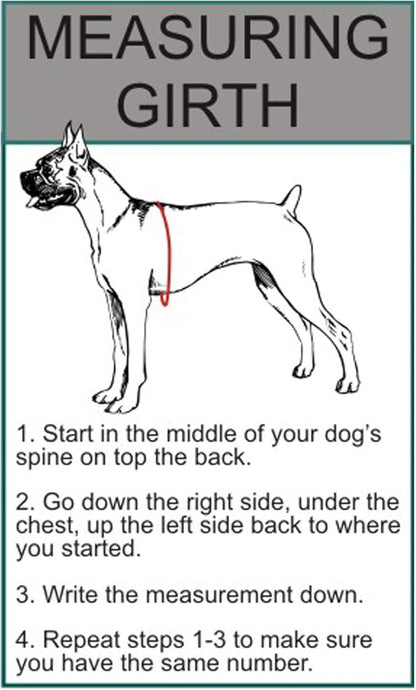 MEASURING GIRTH

1. Start in the middle of your dog's spine on top the back.

2. Go down the right side, under the chest, up the left side back to where you started.

3. Write the measurement down.

4. Repeat steps 1-3 to make sure you have the same number.