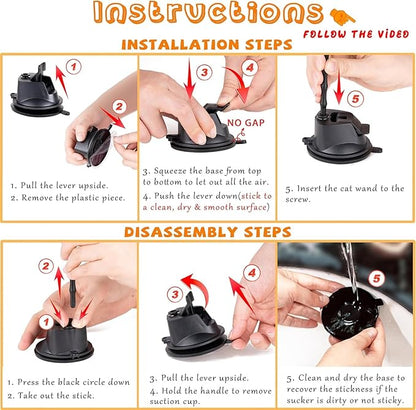 Instructions

FOLLOW THE VIDEO

INSTALLATION STEPS

1

2

1. Pull the lever upside.
2. Remove the plastic piece.

3

4

NO GAP

3. Squeeze the base from top to bottom to let out all the air.
4. Push the lever down(stick to a clean, dry & smooth surface)

5

5. Insert the cat wand to the screw.

DISASSEMBLY STEPS

2

1

1. Press the black circle down
2. Take out the stick.

3

4

3. Pull the lever upside.
4. Hold the handle to remove suction cup.

5

5. Clean and dry the base to recover the stickness if the sucker is dirty or not sticky.