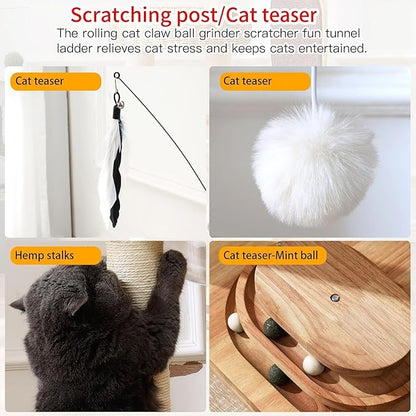 Scratching post/Cat teaser
The rolling cat claw ball grinder scratcher fun tunnel ladder relieves cat stress and keeps cats entertained.

Cat teaser

Cat teaser

Hemp stalks

Cat teaser-Mint ball