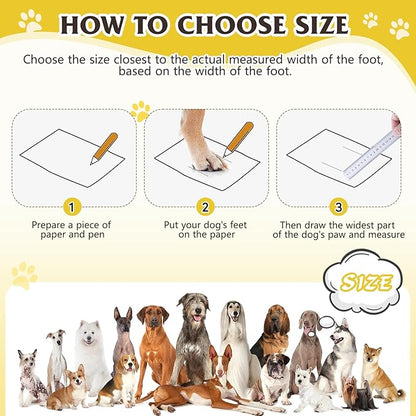 HOW TO CHOOSE SIZE

Choose the size closest to the actual measured width of the foot, based on the width of the foot.

1
Prepare a piece of paper and pen

2
Put your dog's feet on the paper

3
Then draw the widest part of the dog's paw and measure

SIZE