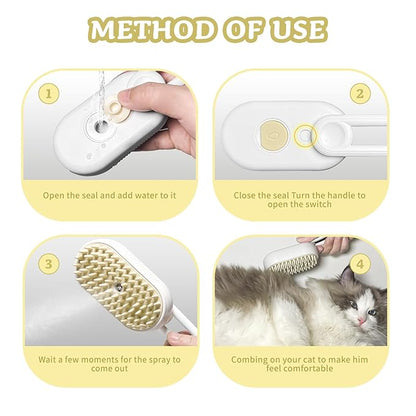 METHOD OF USE

1

Open the seal and add water to it

2

Close the seal Turn the handle to open the switch

3

Wait a few moments for the spray to come out

4

Combing on your cat to make him feel comfortable