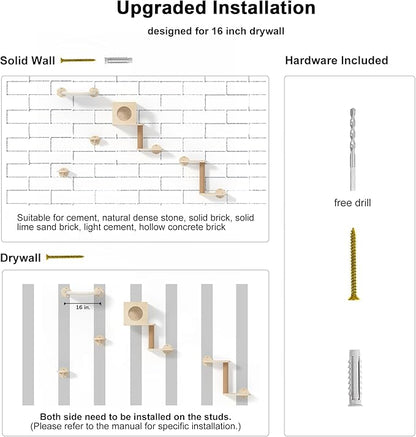 Upgraded Installation

designed for 16 inch drywall

Solid Wall

Suitable for cement, natural dense stone, solid brick, solid lime sand brick, light cement, hollow concrete brick

Drywall

16 in.

Both side need to be installed on the studs.
(Please refer to the manual for specific installation.)

Hardware Included

free drill