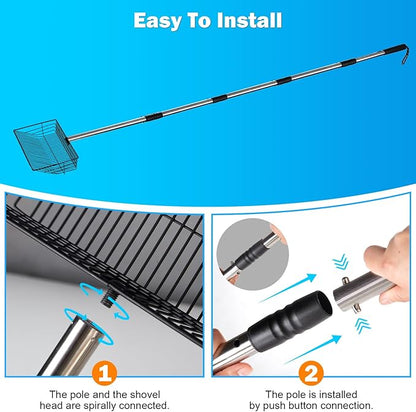 Easy To Install

1

The pole and the shovel head are spirally connected.

2

The pole is installed by push button connection.