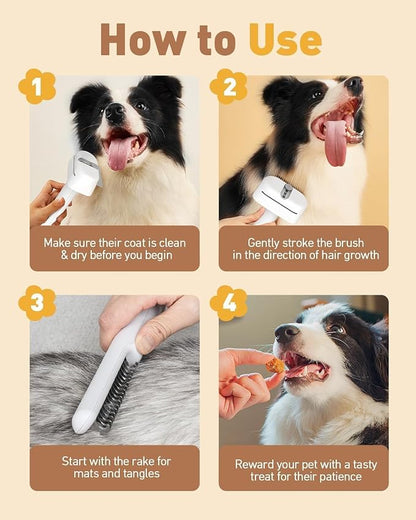 How to Use

1

Make sure their coat is clean & dry before you begin

2

Gently stroke the brush in the direction of hair growth

3

Start with the rake for mats and tangles

4

Reward your pet with a tasty treat for their patience