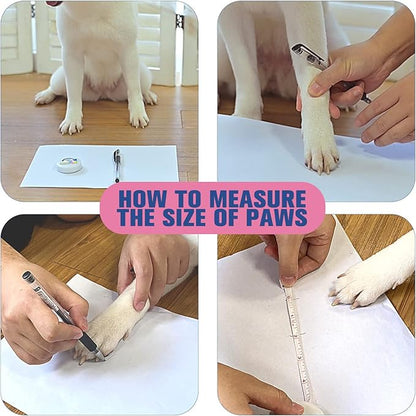 HOW TO MEASURE THE SIZE OF PAWS