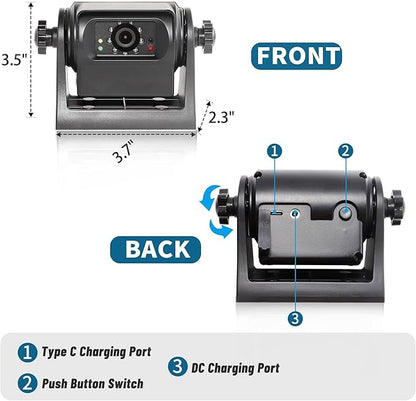 3.5"

FRONT

2.3"

3.7"

1

2

BACK

3

1 Type C Charging Port

2 Push Button Switch

3 DC Charging Port