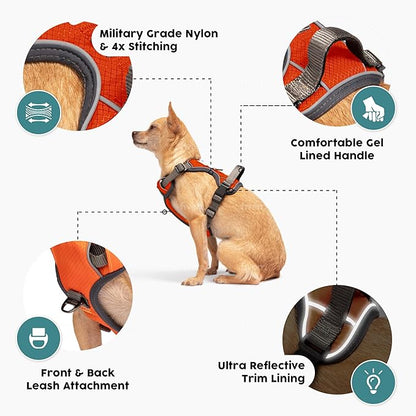 Military Grade Nylon & 4x Stitching

Comfortable Gel Lined Handle

Front & Back Leash Attachment

Ultra Reflective Trim Lining