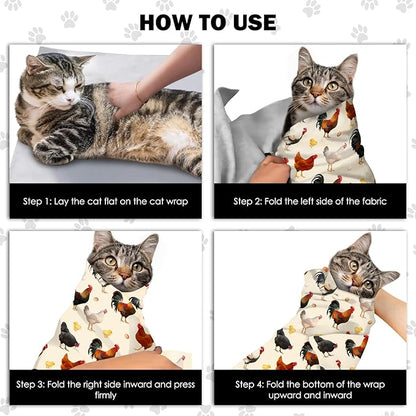 HOW TO USE

Step 1: Lay the cat flat on the cat wrap

Step 2: Fold the left side of the fabric

Step 3: Fold the right side inward and press firmly

Step 4: Fold the bottom of the wrap upward and inward