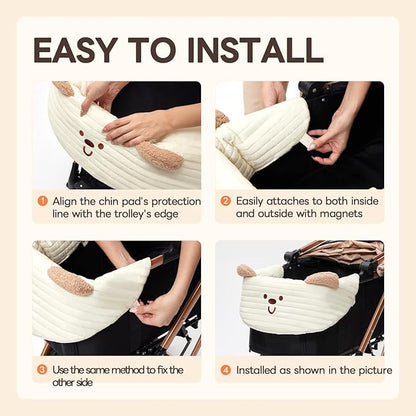 EASY TO INSTALL

1 Align the chin pad's protection line with the trolley's edge

2 Easily attaches to both inside and outside with magnets

3 Use the same method to fix the other side

4 Installed as shown in the picture