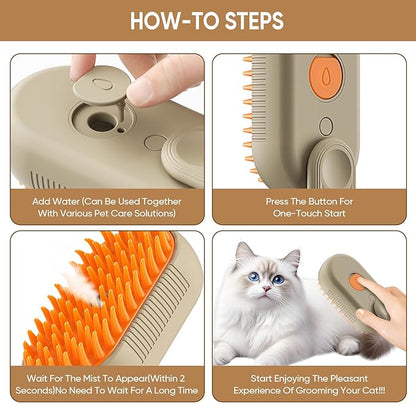 HOW-TO STEPS

Add Water (Can Be Used Together With Various Pet Care Solutions)

Press The Button For One-Touch Start

Wait For The Mist To Appear(Within 2 Seconds)No Need To Wait For A Long Time

Start Enjoying The Pleasant Experience Of Grooming Your Cat!!!