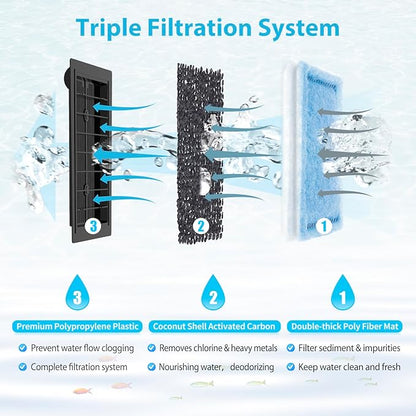 Triple Filtration System

3

2

1

3

Premium Polypropylene Plastic

Prevent water flow clogging

Complete filtration system

2

Coconut Shell Activated Carbon

Removes chlorine & heavy metals

Nourishing water， deodorizing

1

Double-thick Poly Fiber Mat

Filter sediment & impurities

Keep water clean and fresh