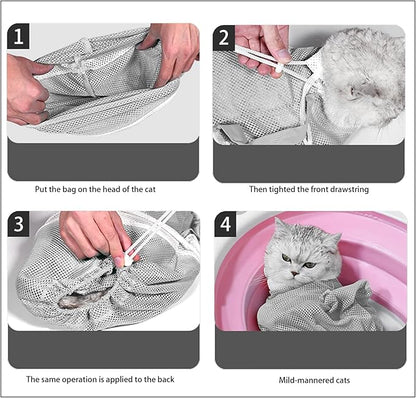 1

Put the bag on the head of the cat

2

Then tighted the front drawstring

3

The same operation is applied to the back

4

Mild-mannered cats