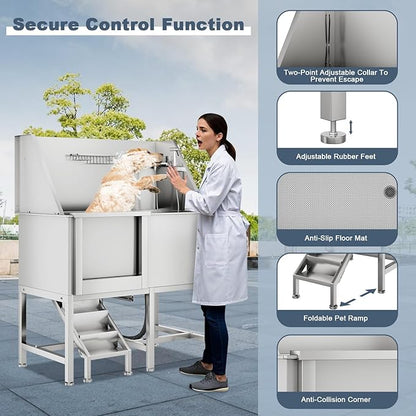 Secure Control Function

Two-Point Adjustable Collar To Prevent Escape

Adjustable Rubber Feet

Anti-Slip Floor Mat

Foldable Pet Ramp

Anti-Collision Corner