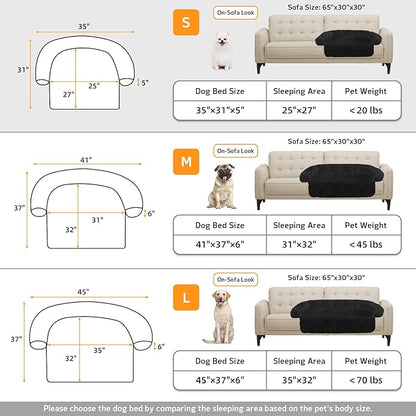 35"

31"

25"

27"

5"

S

On-Sofa Look

Sofa Size: 65"x30"x30"

| Dog Bed Size | Sleeping Area | Pet Weight |
|---|---|---|
| 35"×31"×5" | 25"×27" | <20 lbs |

41"

37"

31"

32"

6"

M

On-Sofa Look

Sofa Size: 65"x30"x30"

| Dog Bed Size | Sleeping Area | Pet Weight |
|---|---|---|
| 41"×37"×6" | 31"×32" | <45 lbs |

45"

37"

35"

32"

6"

L

On-Sofa Look

Sofa Size: 65"x30"x30"

| Dog Bed Size | Sleeping Area | Pet Weight |
|---|---|---|
| 45"×37"×6" | 35"×32" | <70 lbs |

Please choose the dog bed by comparing the sleeping area based on the pet's body size.