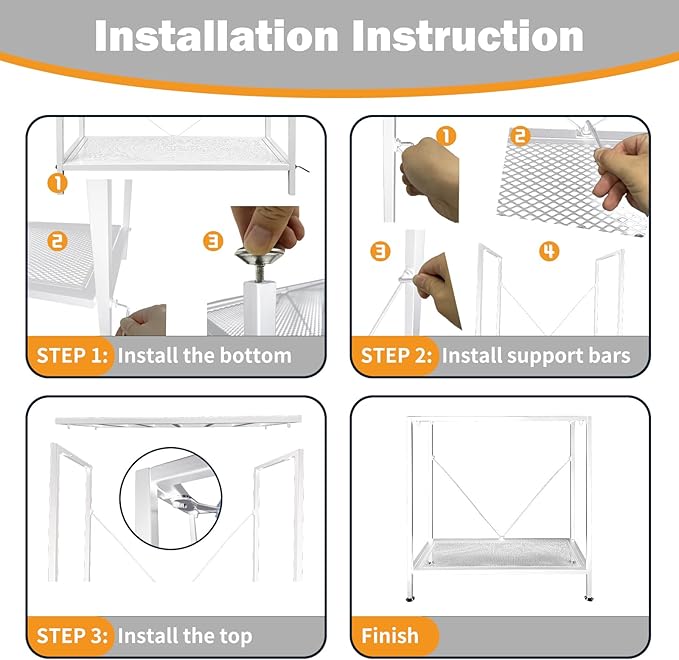 Installation Instruction

1
2
3

STEP 1: Install the bottom

1
2
3
4

STEP 2: Install support bars

STEP 3: Install the top

Finish