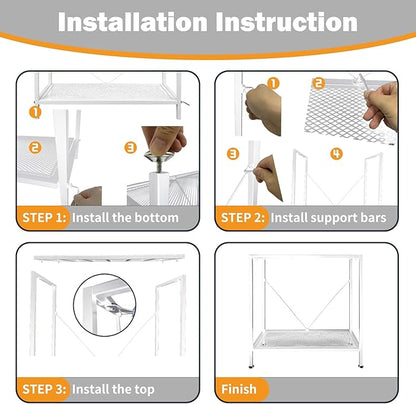 Installation Instruction

1

2

3

STEP 1: Install the bottom

1

2

3

4

STEP 2: Install support bars

STEP 3: Install the top

Finish