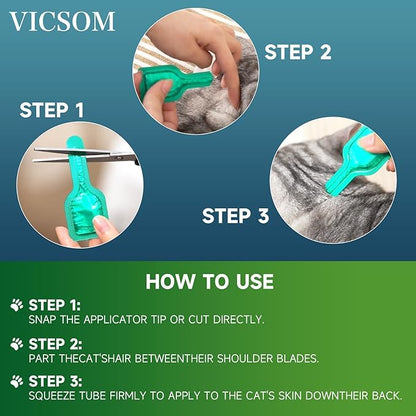 VICSOM

STEP 2

STEP 1

STEP 3

HOW TO USE

STEP 1:
SNAP THE APPLICATOR TIP OR CUT DIRECTLY.

STEP 2:
PART THECAT'SHAIR BETWEENTHEIR SHOULDER BLADES.

STEP 3:
SQUEEZE TUBE FIRMLY TO APPLY TO THE CAT'S SKIN DOWNTHEIR BACK.