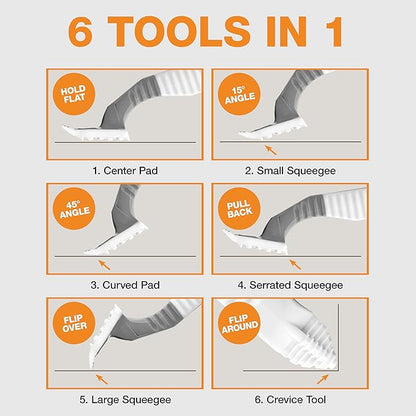 6 TOOLS IN 1

HOLD FLAT

1. Center Pad

15° ANGLE

2. Small Squeegee

45° ANGLE

3. Curved Pad

PULL BACK

4. Serrated Squeegee

FLIP OVER

5. Large Squeegee

FLIP AROUND

6. Crevice Tool