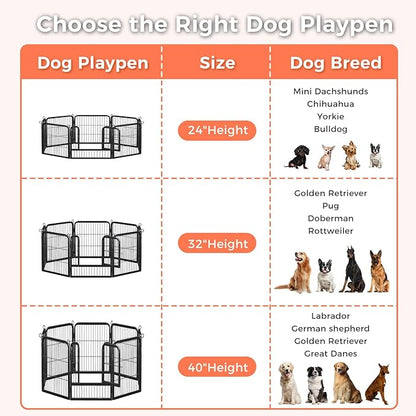 Choose the Right Dog Playpen

| Dog Playpen | Size | Dog Breed |
|---|---|---|
| | 24"Height | Mini Dachshunds Chihuahua Yorkie Bulldog |
| | 32"Height | Golden Retriever Pug Doberman Rottweiler |
| | 40"Height | Labrador German shepherd Golden Retriever Great Danes |