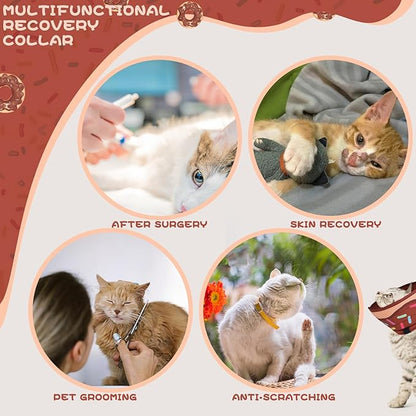 MULTIFUNCTIONAL RECOVERY COLLAR

AFTER SURGERY

SKIN RECOVERY

PET GROOMING

ANTI-SCRATCHING