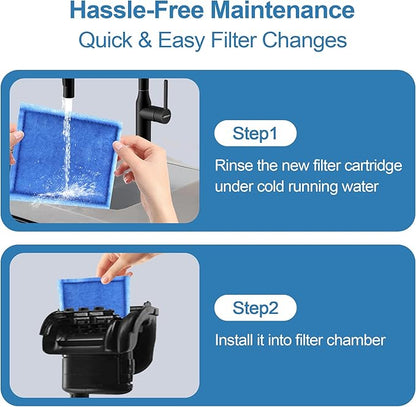 Hassle-Free Maintenance
Quick & Easy Filter Changes

Step1
Rinse the new filter cartridge under cold running water

Step2
Install it into filter chamber