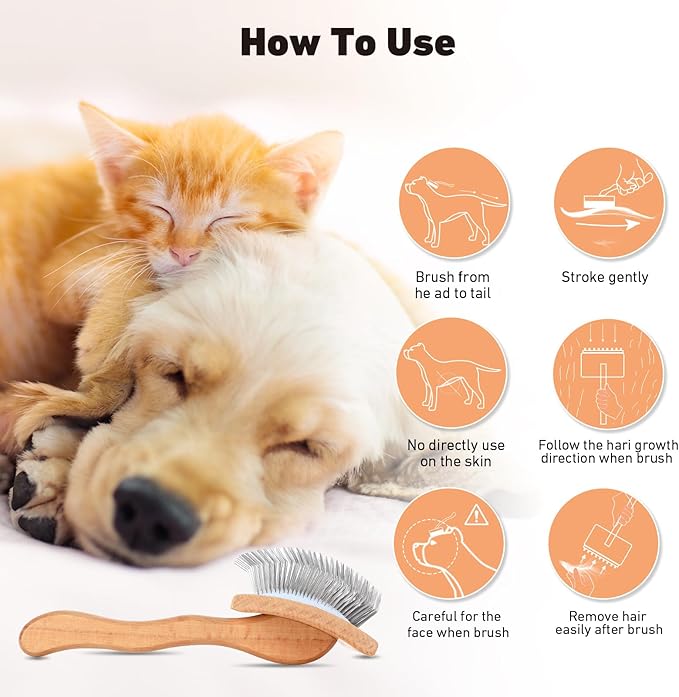 How To Use

Brush from he ad to tail

Stroke gently

No directly use on the skin

Follow the hari growth direction when brush

Careful for the face when brush

Remove hair easily after brush