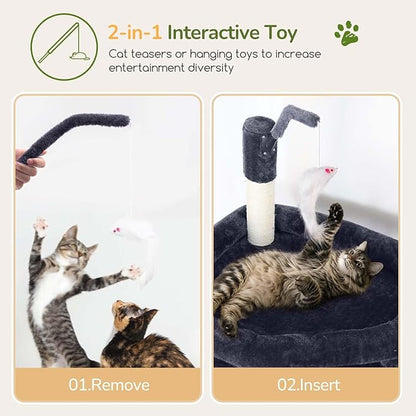 2-in-1 Interactive Toy

Cat teasers or hanging toys to increase entertainment diversity

01.Remove

02.Insert