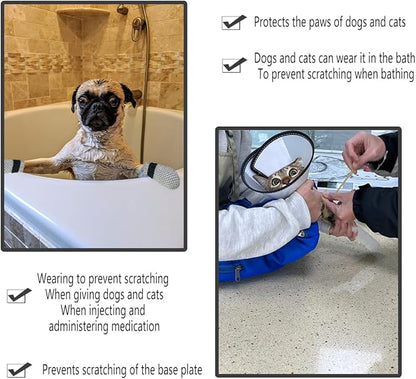 Protects the paws of dogs and cats

Dogs and cats can wear it in the bath
To prevent scratching when bathing

Wearing to prevent scratching
When giving dogs and cats
When injecting and
administering medication

Prevents scratching of the base plate