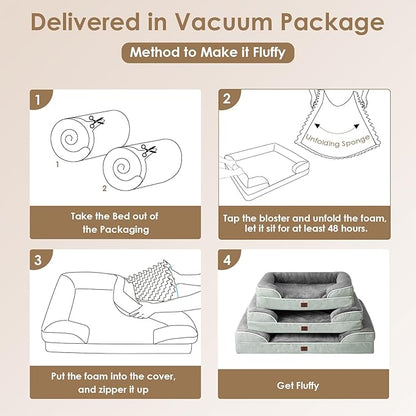 Delivered in Vacuum Package

Method to Make it Fluffy

1

1

2

Take the Bed out of the Packaging

2

Unfolding Sponge

Tap the bloster and unfold the foam, let it sit for at least 48 hours.

3

Put the foam into the cover, and zipper it up

4

Get Fluffy