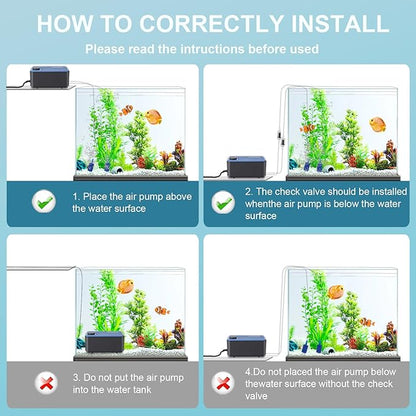 HOW TO CORRECTLY INSTALL

Please read the intructions before used

1. Place the air pump above the water surface

2. The check valve should be installed whenthe air pump is below the water surface

3. Do not put the air pump into the water tank

4.Do not placed the air pump below thewater surface without the check valve