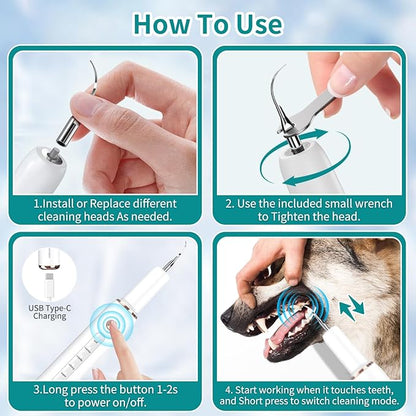 How To Use

1.Install or Replace different cleaning heads As needed.

2. Use the included small wrench to Tighten the head.

USB Type-C Charging

3.Long press the button 1-2s to power on/off.

4. Start working when it touches teeth, and Short press to switch cleaning mode.