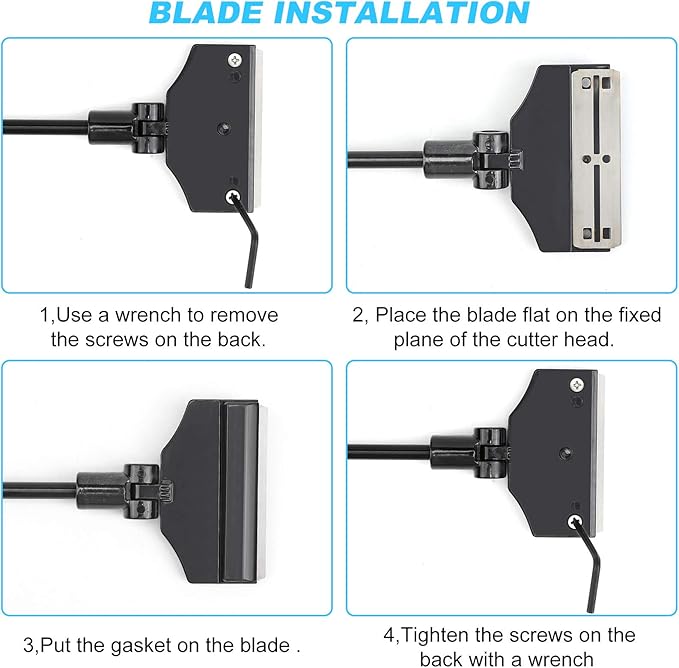 BLADE INSTALLATION

1,Use a wrench to remove the screws on the back.

2, Place the blade flat on the fixed plane of the cutter head.

3,Put the gasket on the blade .

4,Tighten the screws on the back with a wrench