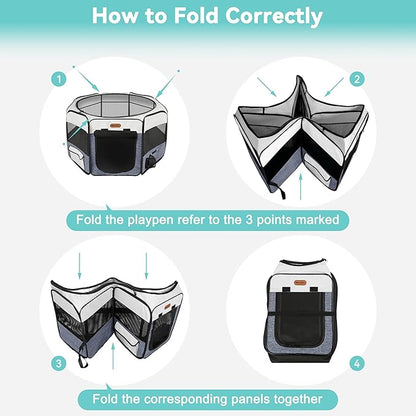 How to Fold Correctly

1

2

Fold the playpen refer to the 3 points marked

3

4

Fold the corresponding panels together