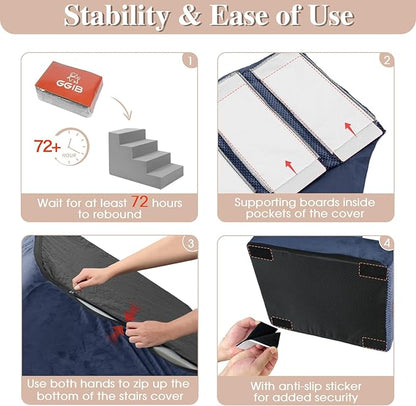 Stability & Ease of Use

1

GGIB

72+ HOUR

Wait for at least 72 hours to rebound

2

Supporting boards inside pockets of the cover

3

Use both hands to zip up the bottom of the stairs cover

4

With anti-slip sticker for added security