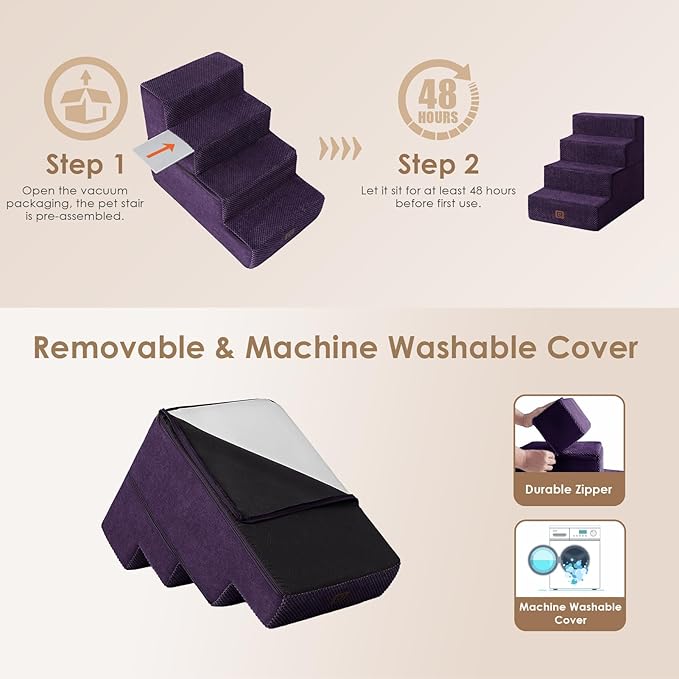 Step 1
Open the vacuum packaging, the pet stair is pre-assembled.

48 HOURS

Step 2
Let it sit for at least 48 hours before first use.

Removable & Machine Washable Cover

Durable Zipper

Machine Washable Cover