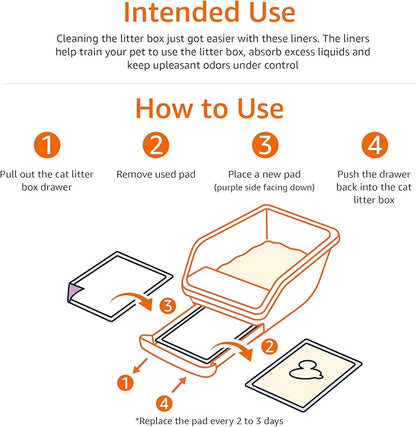 Intended Use

Cleaning the litter box just got easier with these liners. The liners help train your pet to use the litter box, absorb excess liquids and keep upleasant odors under control

How to Use

1

Pull out the cat litter box drawer

2

Remove used pad

3

Place a new pad (purple side facing down)

4

Push the drawer back into the cat litter box

3

2

1

4

*Replace the pad every 2 to 3 days