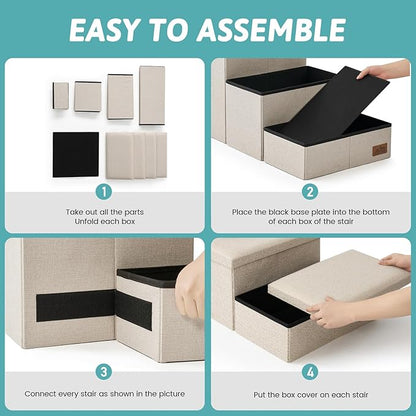 EASY TO ASSEMBLE

1

Take out all the parts
Unfold each box

2

Place the black base plate into the bottom of each box of the stair

3

Connect every stair as shown in the picture

4

Put the box cover on each stair