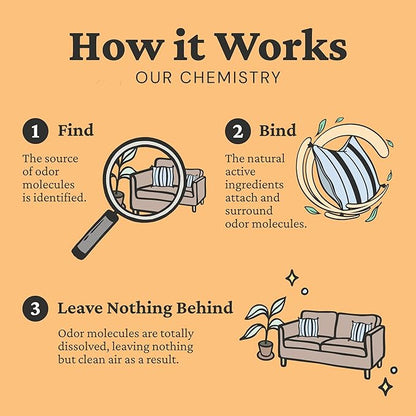 How it Works

OUR CHEMISTRY

1 Find

The source of odor molecules is identified.

2 Bind

The natural active ingredients attach and surround odor molecules.

3 Leave Nothing Behind

Odor molecules are totally dissolved, leaving nothing but clean air as a result.