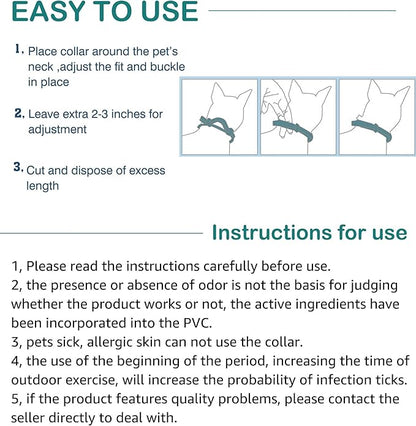 EASY TO USE

1. Place collar around the pet's neck ,adjust the fit and buckle in place

2. Leave extra 2-3 inches for adjustment

3. Cut and dispose of excess length

Instructions for use

1, Please read the instructions carefully before use.
2, the presence or absence of odor is not the basis for judging whether the product works or not, the active ingredients have been incorporated into the PVC.
3, pets sick, allergic skin can not use the collar.
4, the use of the beginning of the period, increasing the time of outdoor exercise, will increase the probability of infection ticks.
5, if the product features quality problems, please contact the seller directly to deal with.