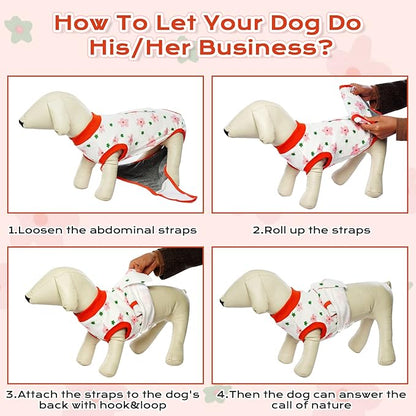 How To Let Your Dog Do His/Her Business?

1.Loosen the abdominal straps

2.Roll up the straps

3.Attach the straps to the dog's back with hook&loop

4.Then the dog can answer the call of nature