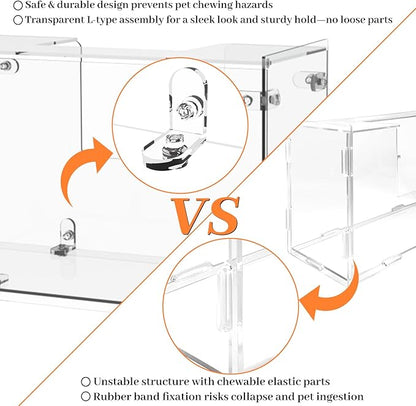 ○ Safe & durable design prevents pet chewing hazards
○ Transparent L-type assembly for a sleek look and sturdy hold—no loose parts

VS

○ Unstable structure with chewable elastic parts
○ Rubber band fixation risks collapse and pet ingestion