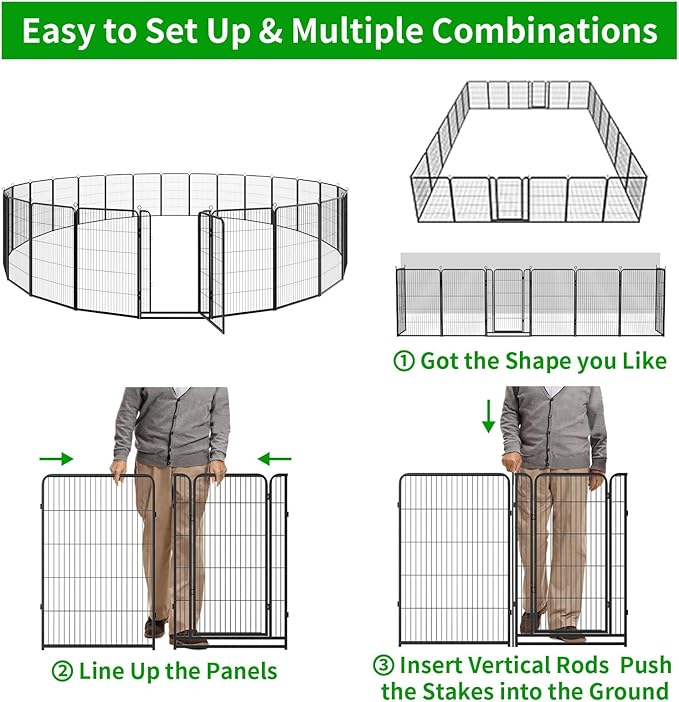 Easy to Set Up & Multiple Combinations

① Got the Shape you Like

② Line Up the Panels

③ Insert Vertical Rods Push the Stakes into the Ground