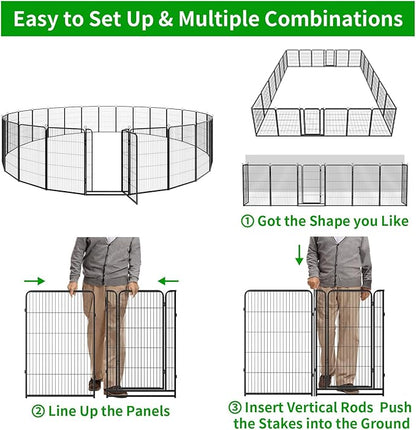 Easy to Set Up & Multiple Combinations

① Got the Shape you Like

② Line Up the Panels

③ Insert Vertical Rods Push the Stakes into the Ground