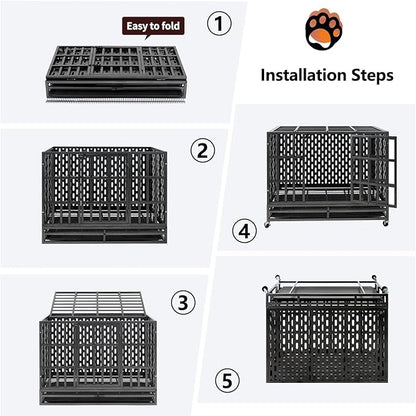 Easy to fold

1

Installation Steps

2

4

3

5