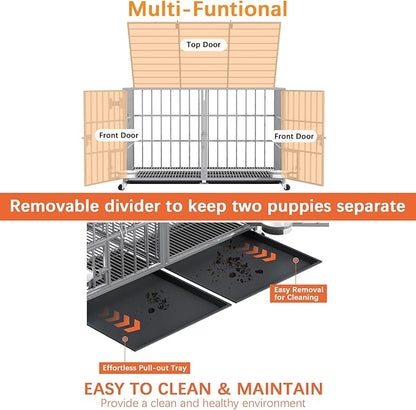 Multi-Funtional

Top Door

Front Door

Front Door

Removable divider to keep two puppies separate

Easy Removal for Cleaning

Effortless Pull-out Tray

EASY TO CLEAN & MAINTAIN

Provide a clean and healthy environment