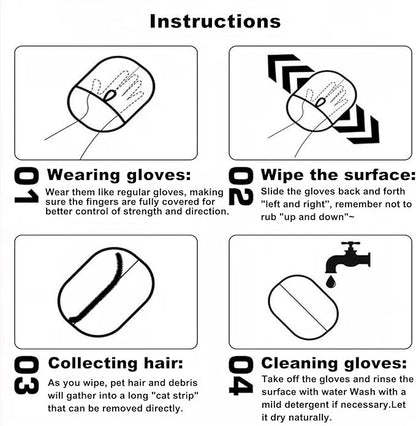 Instructions

01 Wearing gloves:
Wear them like regular gloves, making sure the fingers are fully covered for better control of strength and direction.

02 Wipe the surface:
Slide the gloves back and forth "left and right", remember not to rub "up and down"~

03 Collecting hair:
As you wipe, pet hair and debris will gather into a long "cat strip" that can be removed directly.

04 Cleaning gloves:
Take off the gloves and rinse the surface with water Wash with a mild detergent if necessary.Let it dry naturally.