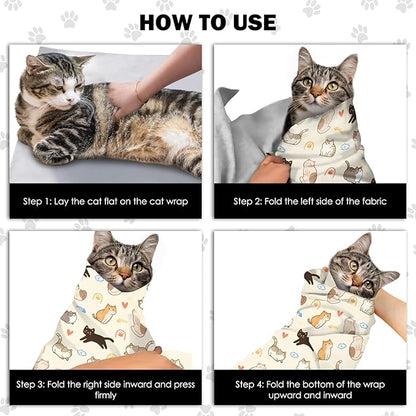 HOW TO USE

Step 1: Lay the cat flat on the cat wrap

Step 2: Fold the left side of the fabric

Step 3: Fold the right side inward and press firmly

Step 4: Fold the bottom of the wrap upward and inward