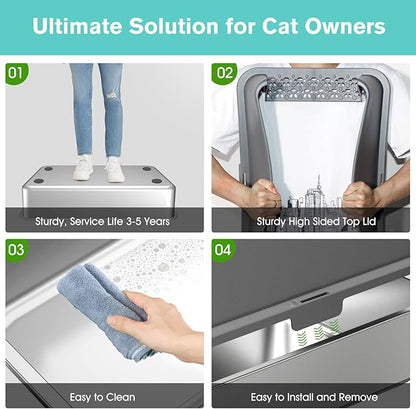 Ultimate Solution for Cat Owners

01

Sturdy, Service Life 3-5 Years

02

Sturdy High Sided Top Lid

03

Easy to Clean

04

Easy to Install and Remove