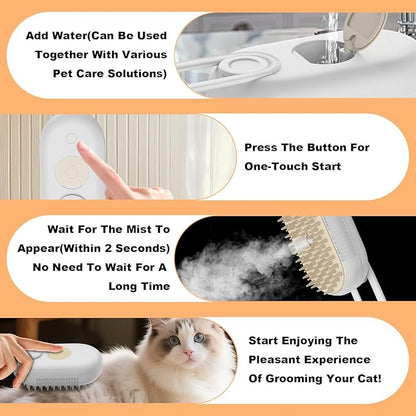 Add Water(Can Be Used Together With Various Pet Care Solutions)

Press The Button For One-Touch Start

Wait For The Mist To Appear(Within 2 Seconds) No Need To Wait For A Long Time

Start Enjoying The Pleasant Experience Of Grooming Your Cat!