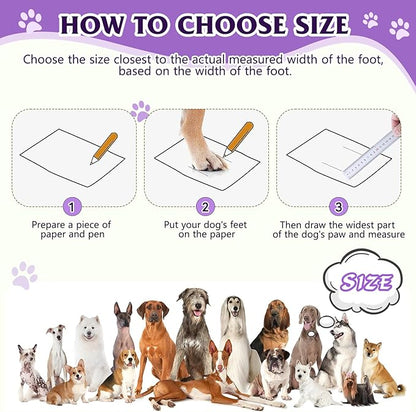 HOW TO CHOOSE SIZE

Choose the size closest to the actual measured width of the foot, based on the width of the foot.

1
Prepare a piece of paper and pen

2
Put your dog's feet on the paper

3
Then draw the widest part of the dog's paw and measure

SIZE